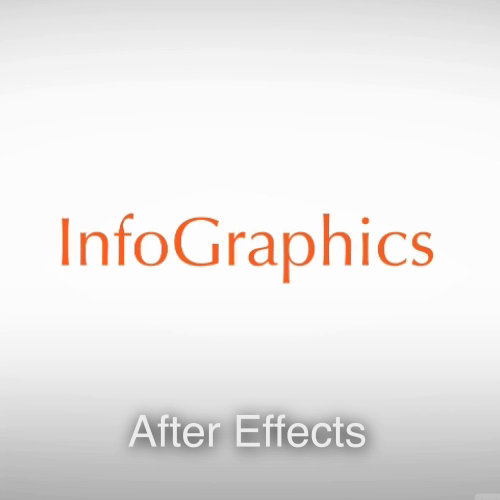 InfoGraphics

After Effects